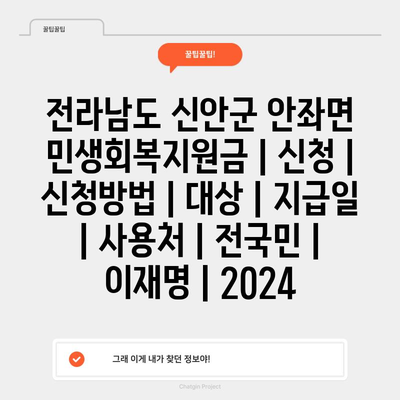 꿀팁꿀팁

꿀팁꿀팁!

전라남도 신안군 안좌면 민생회복지원금 | 신청 | 신청방법 | 대상 | 지급일 | 사용처 | 전국민 | 이재명 | 2024

그래 이게 내가 찾던 정보야!

Chatgin Project